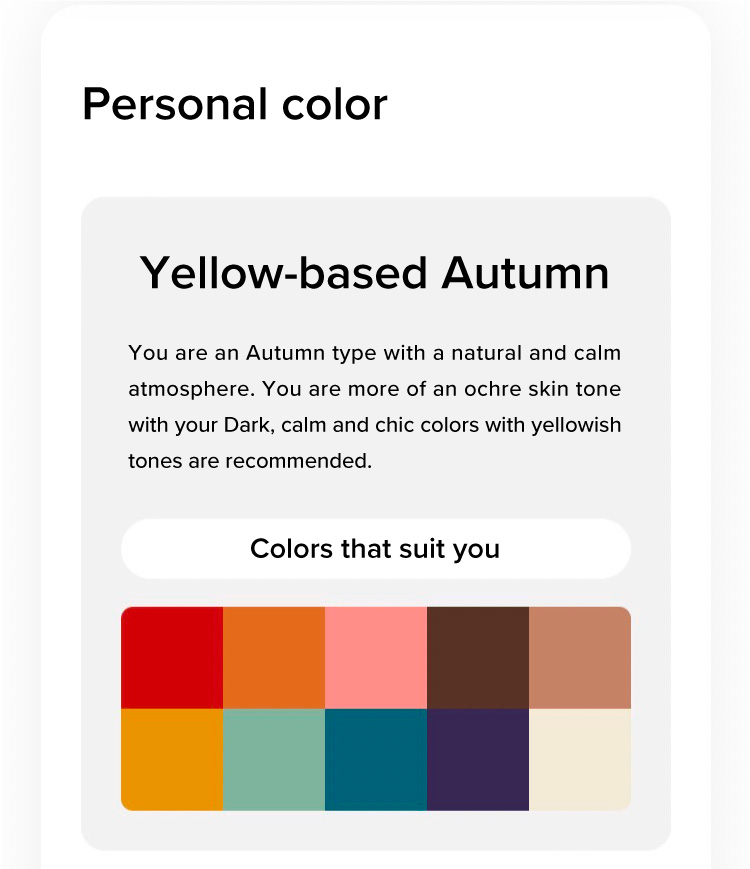 Personal color

Yellow-based Autumn

You are an Autumn type with a natural and calm atmosphere. You are more of an ochre skin tone with your Dark, calm and chic colors with yellowish tones are recommended.

Colors that suit you